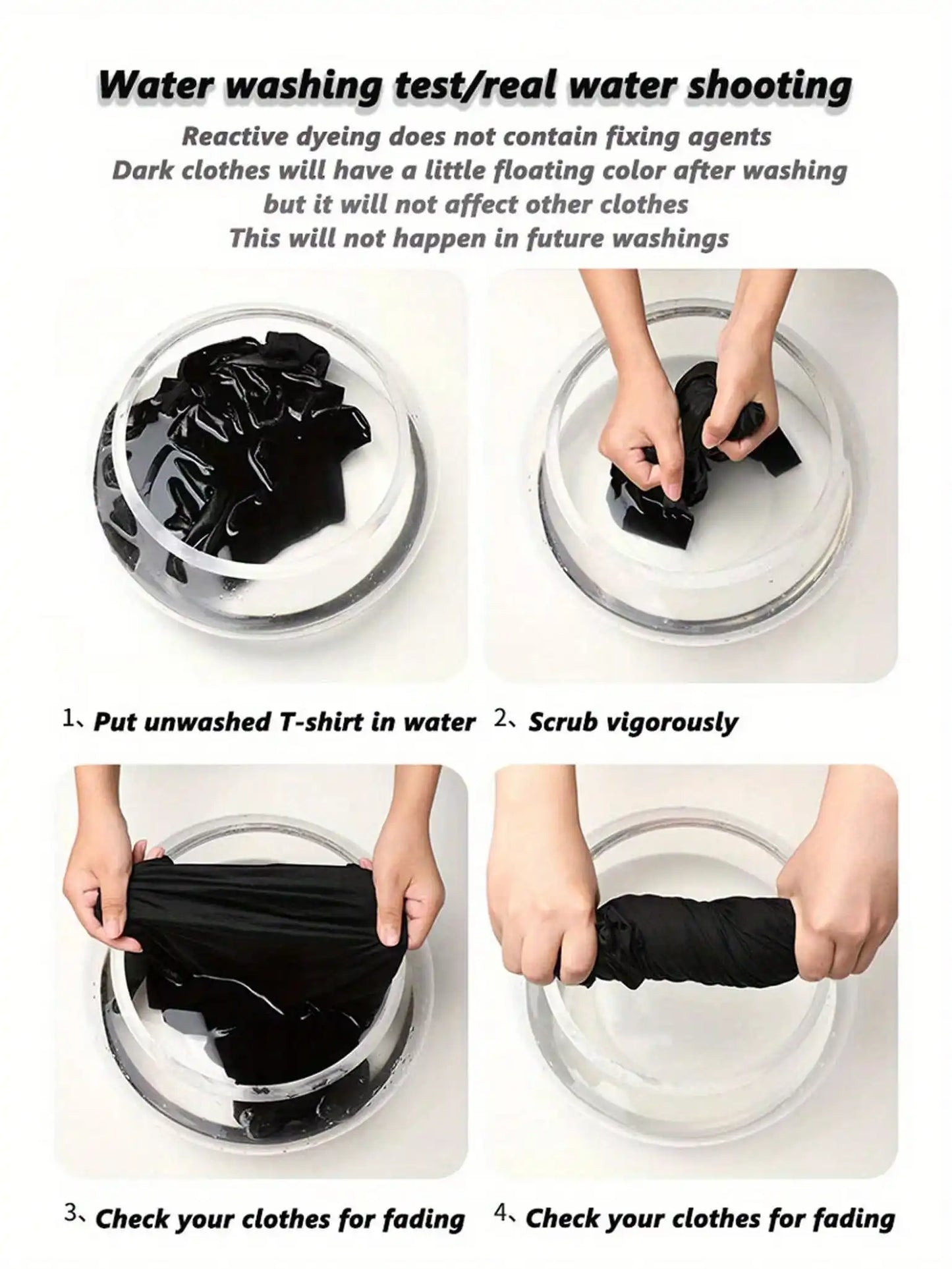 Water washing test/real water shooting

Reactive dyeing does not contain fixing agents
Dark clothes will have a little floating color after washing
but it will not affect other clothes
This will not happen in future washings

1、Put unwashed T-shirt in water

2、Scrub vigorously

3、Check your clothes for fading

4、Check your clothes for fading